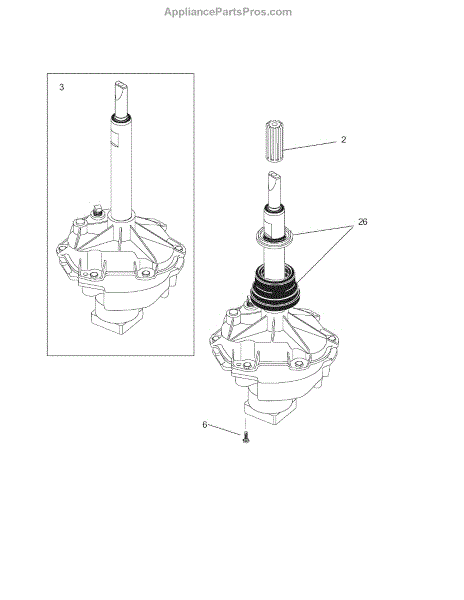 AppliancePartsPros.com

3

2

26

6