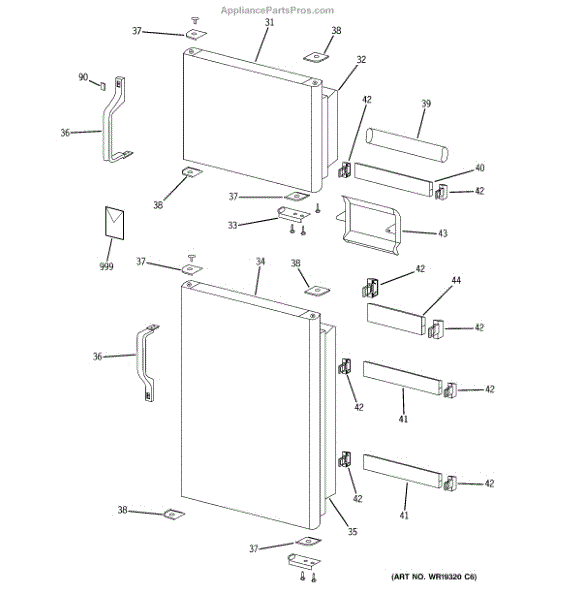 AppliancePartsPros.com

37
31
38
32
90
36
42
39
40
42
38
37
33
43
999
37
34
38
42
44
42
36
42
42
41
42
42
41
38
35
37
(ART NO. WR19320 C6)