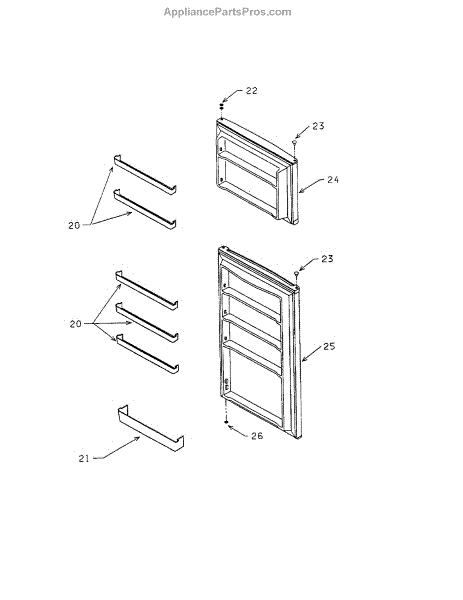 AppliancePartsPros.com

22
23
24
20
23
20
25
26
21