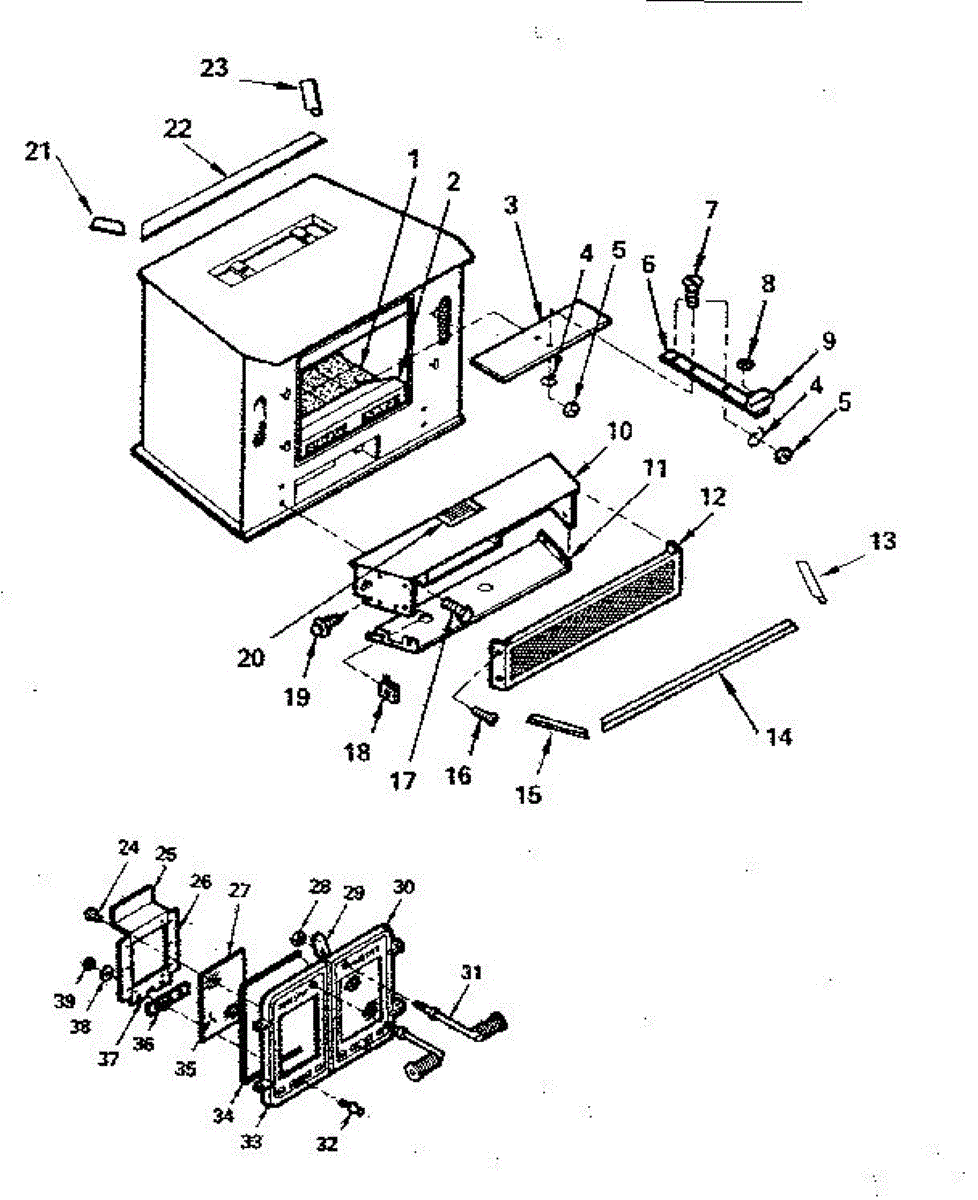 23
22
21
1
2
3
4
5
7
6
8
9
4
5
10
11
12
13
20
19
18
17
16
15
14
24
25
26
27
28
29
30
31
39
38
37
36
35
34
33
32