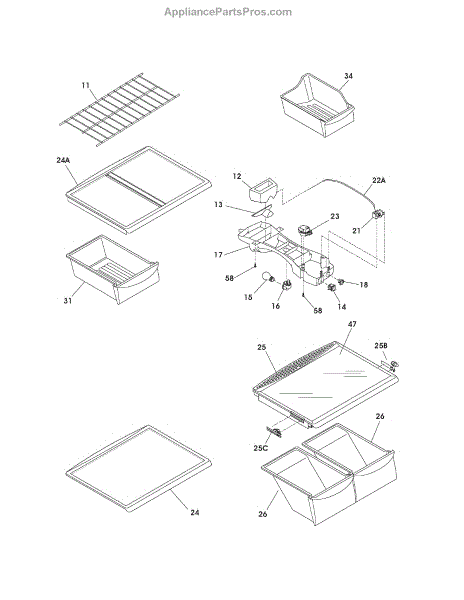 AppliancePartsPros.com

11
34
24A
12
22A
13
23
21
17
58
18
15
16
14
58
31
47
25
25B
26
25C
24
26