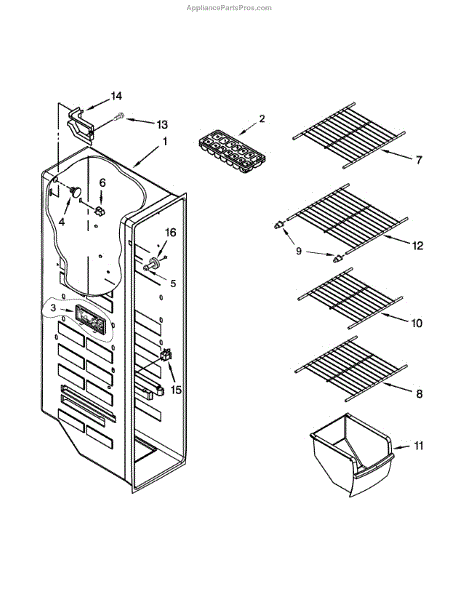 AppliancePartsPros.com

14
13
1
2
7
6
4
16
5
9
12
3
10
15
8
11