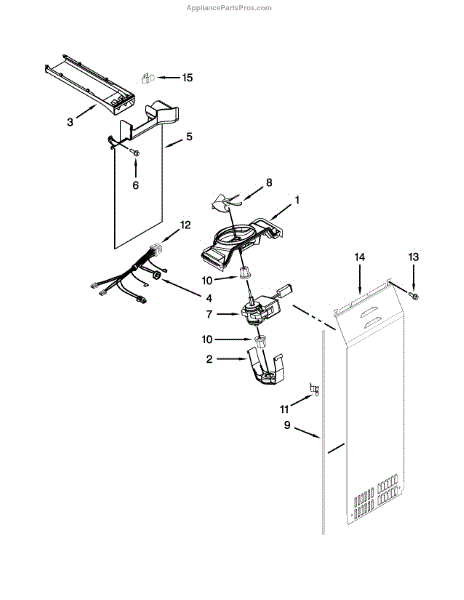 AppliancePartsPros.com

15
3
5
6
8
1
12
14
13
10
4
7
10
2
11
9