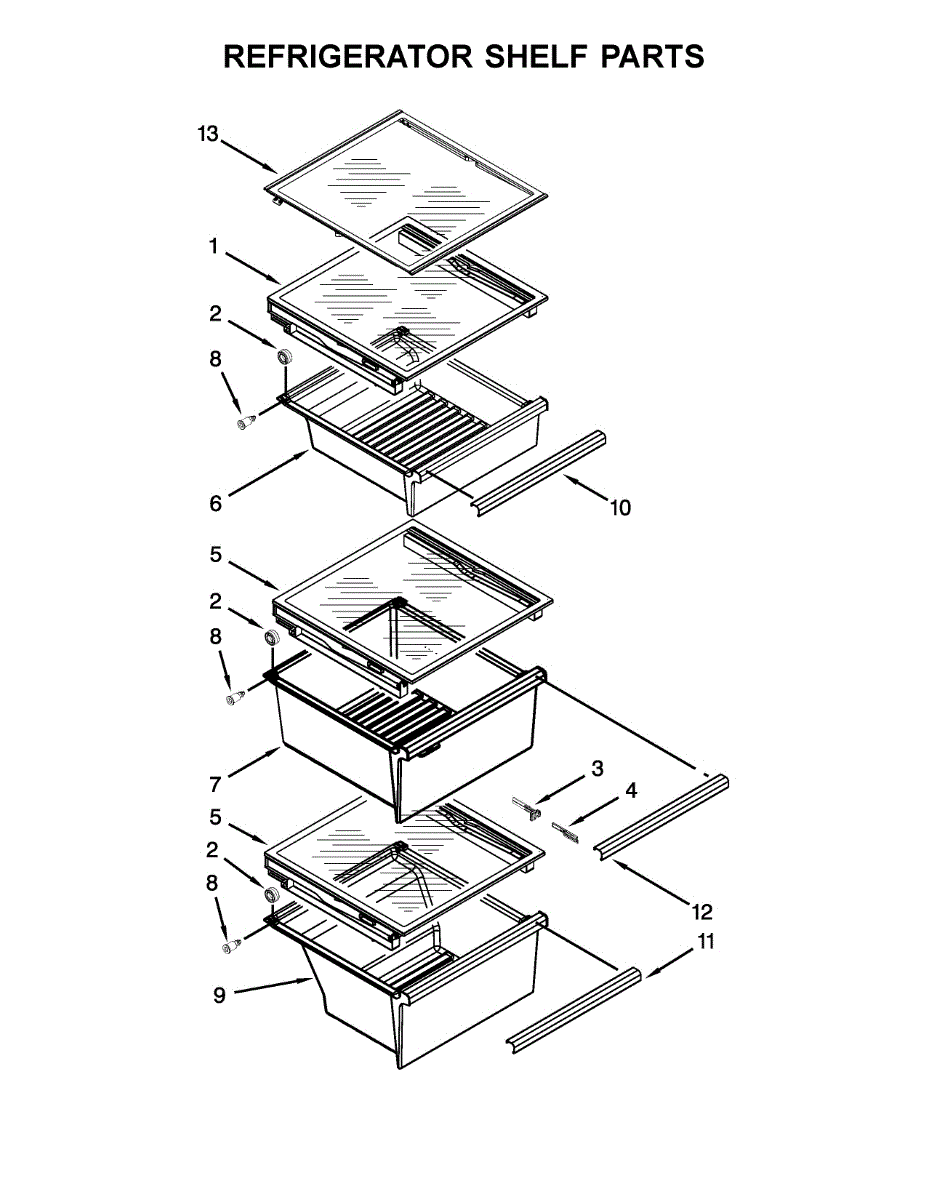 REFRIGERATOR SHELF PARTS

13

1

2

8

6

10

5

2

8

7

3

4

5

2

8

12

11

9