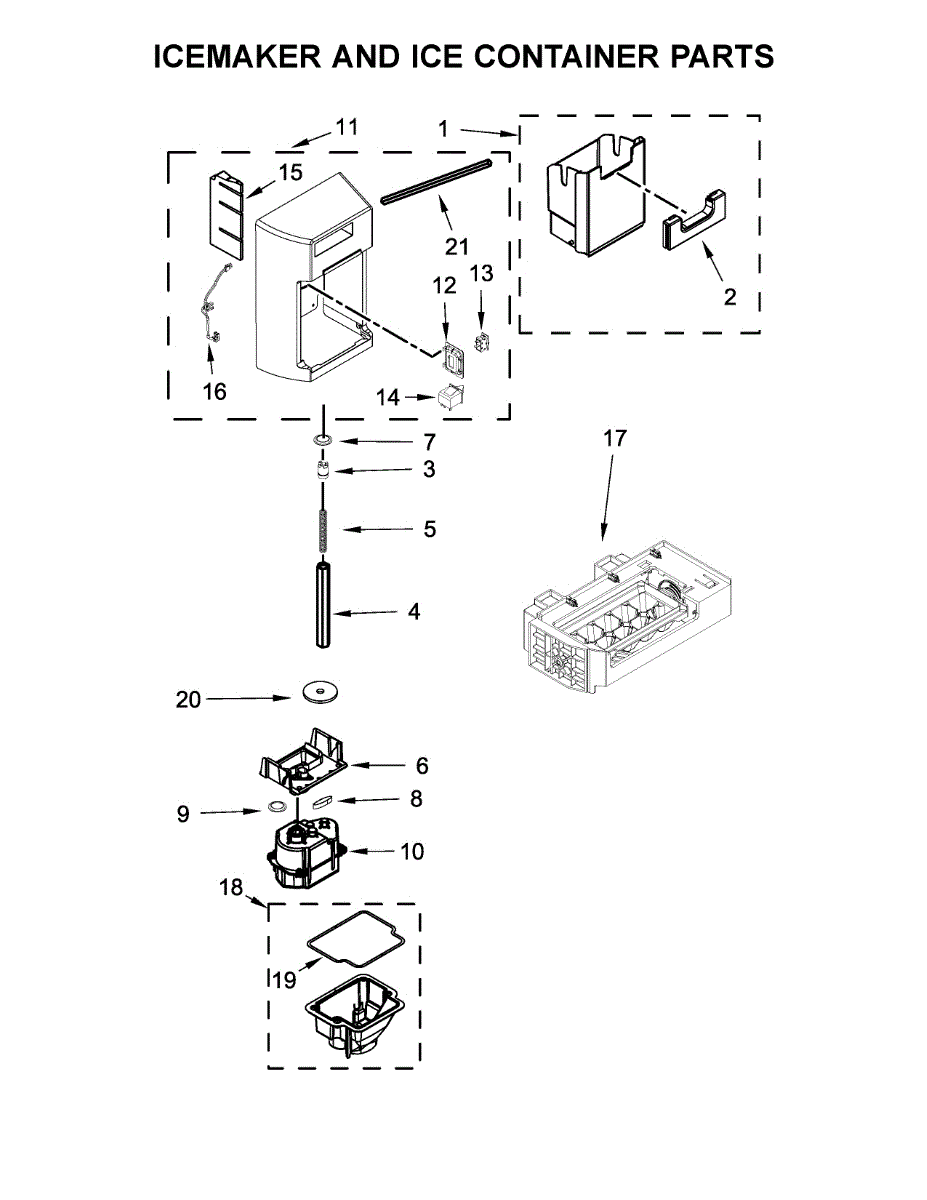 ICEMAKER AND ICE CONTAINER PARTS

11
1
15
21
2
12
13
16
14
7
3
17
5
4
20
6
9
8
10
18
19