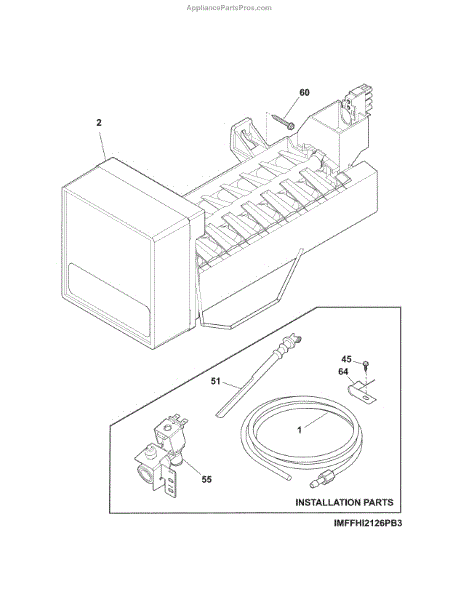 AppliancePartsPros.com

60

2

45

64

51

1

55

INSTALLATION PARTS

IMFFHI2126PB3