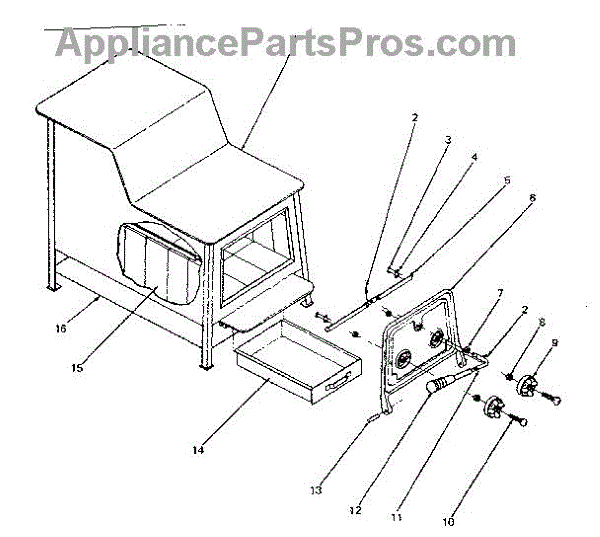 AppliancePartsPros.com

2
3
4
5
6
7
2
8
9
16
15
14
13
12
11
10