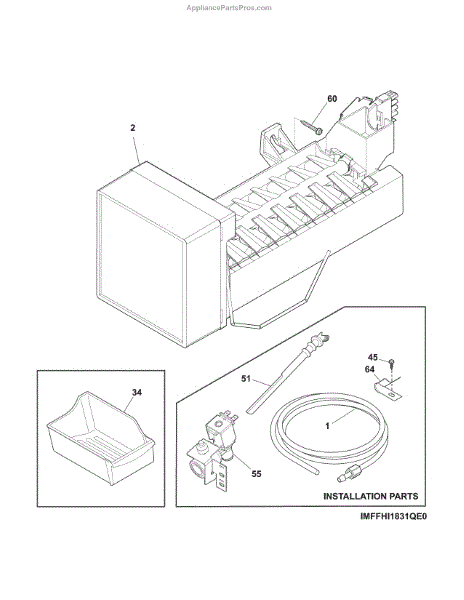 AppliancePartsPros.com

60

2

45

64

51

34

1

55

INSTALLATION PARTS

IMFFHI1831QE0