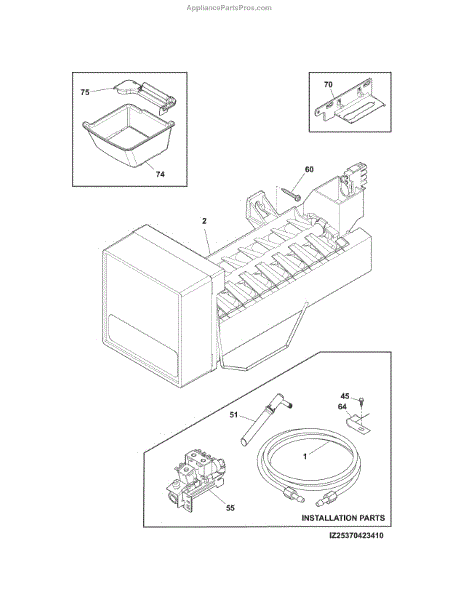 AppliancePartsPros.com

75

74

70

60

2

45

64

51

1

55

INSTALLATION PARTS

IZ25370423410