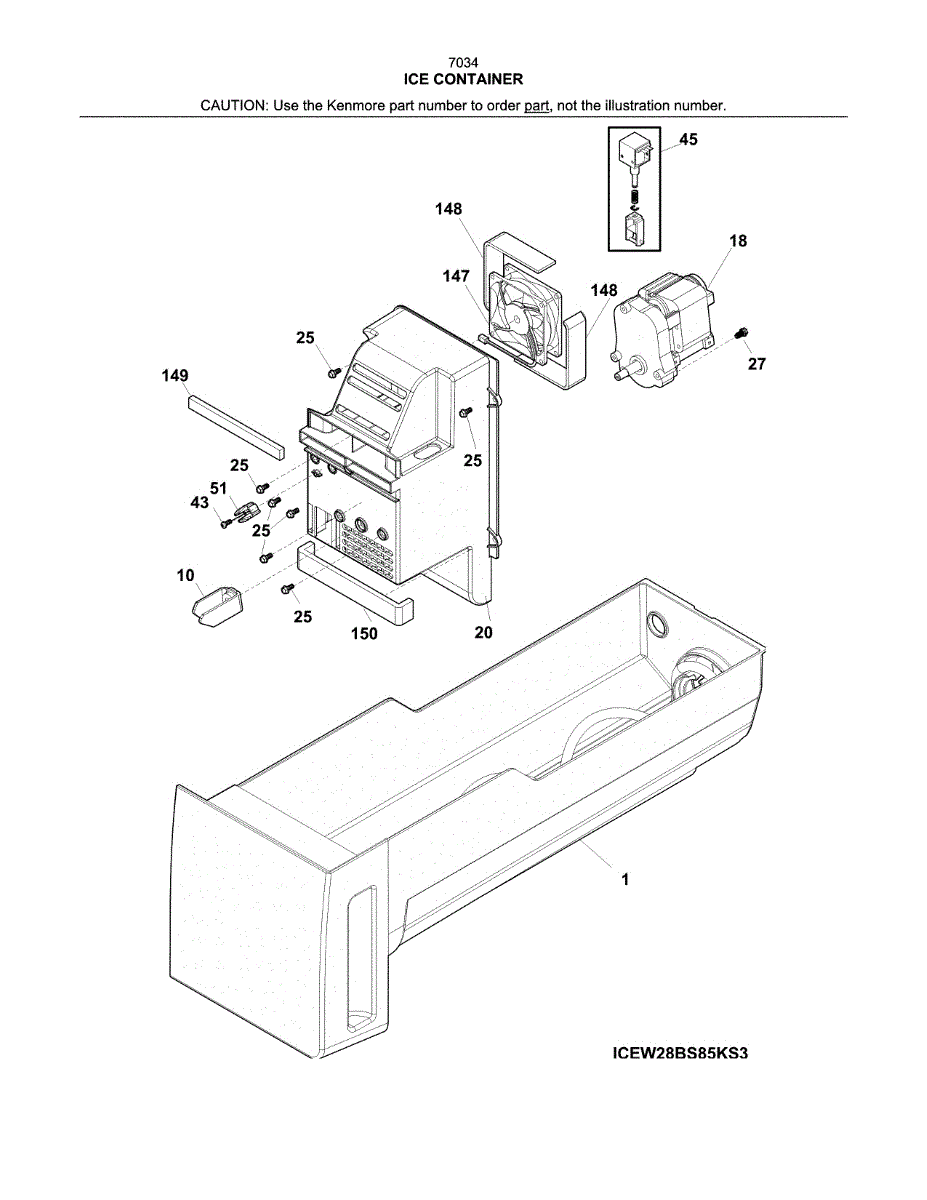 7034
ICE CONTAINER
CAUTION: Use the Kenmore part number to order part, not the illustration number.

45
148
18
147
148
25
27
149
25
25
51
43
25
10
25
150
20
1
ICEW28BS85KS3