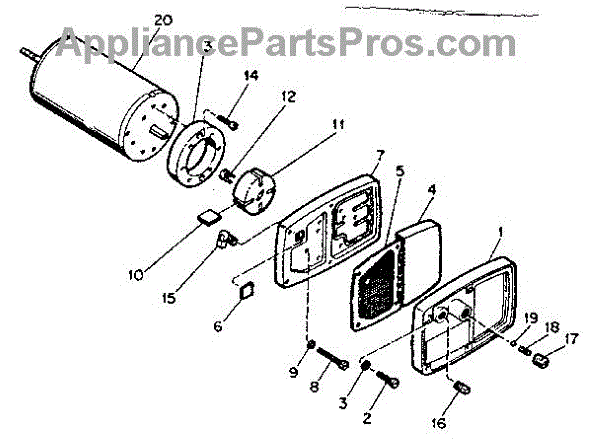 AppliancePartsPros.com

20
3
14
12
11
7
5
4
1
10
15
6
19
18
17
9
8
3
2
16