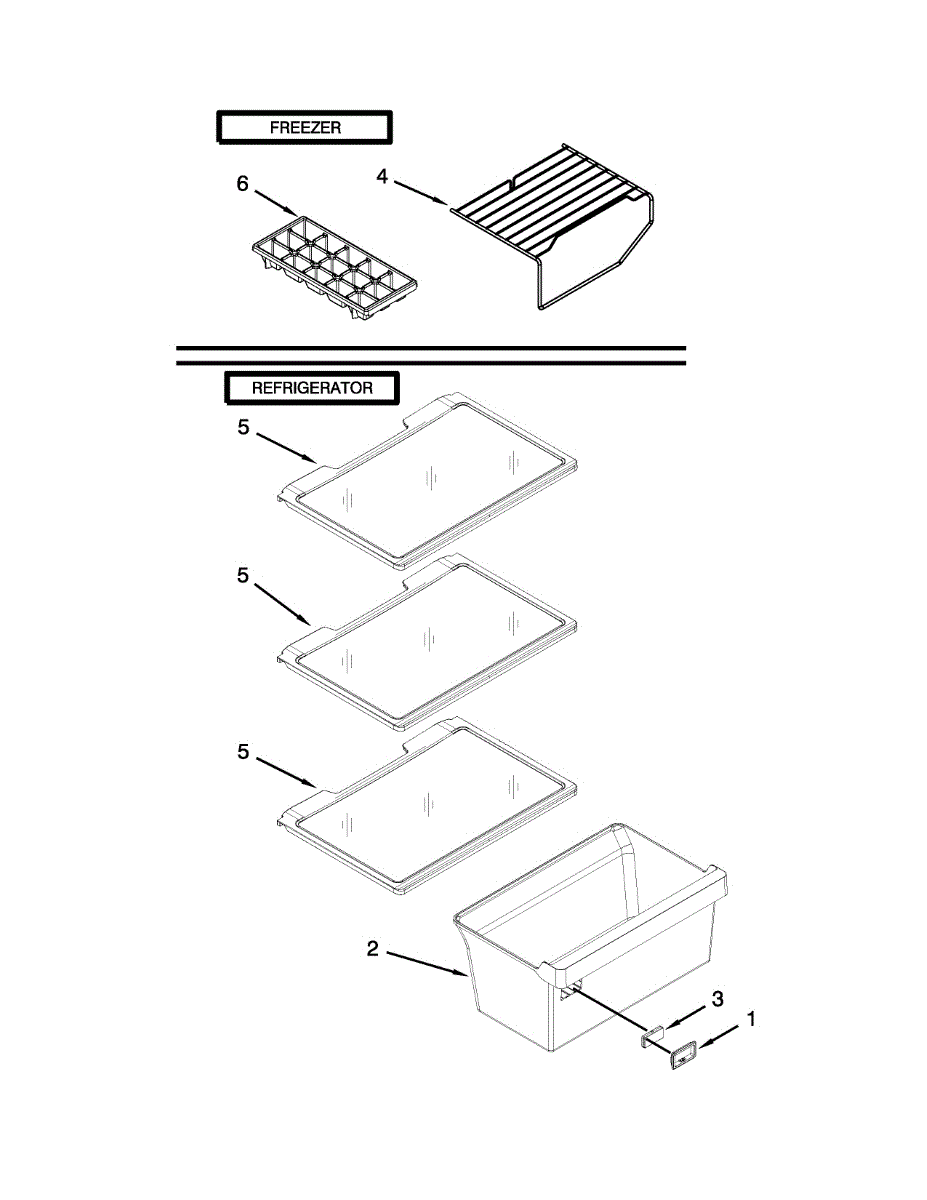 FREEZER

6

4

REFRIGERATOR

5

5

5

2

3

1