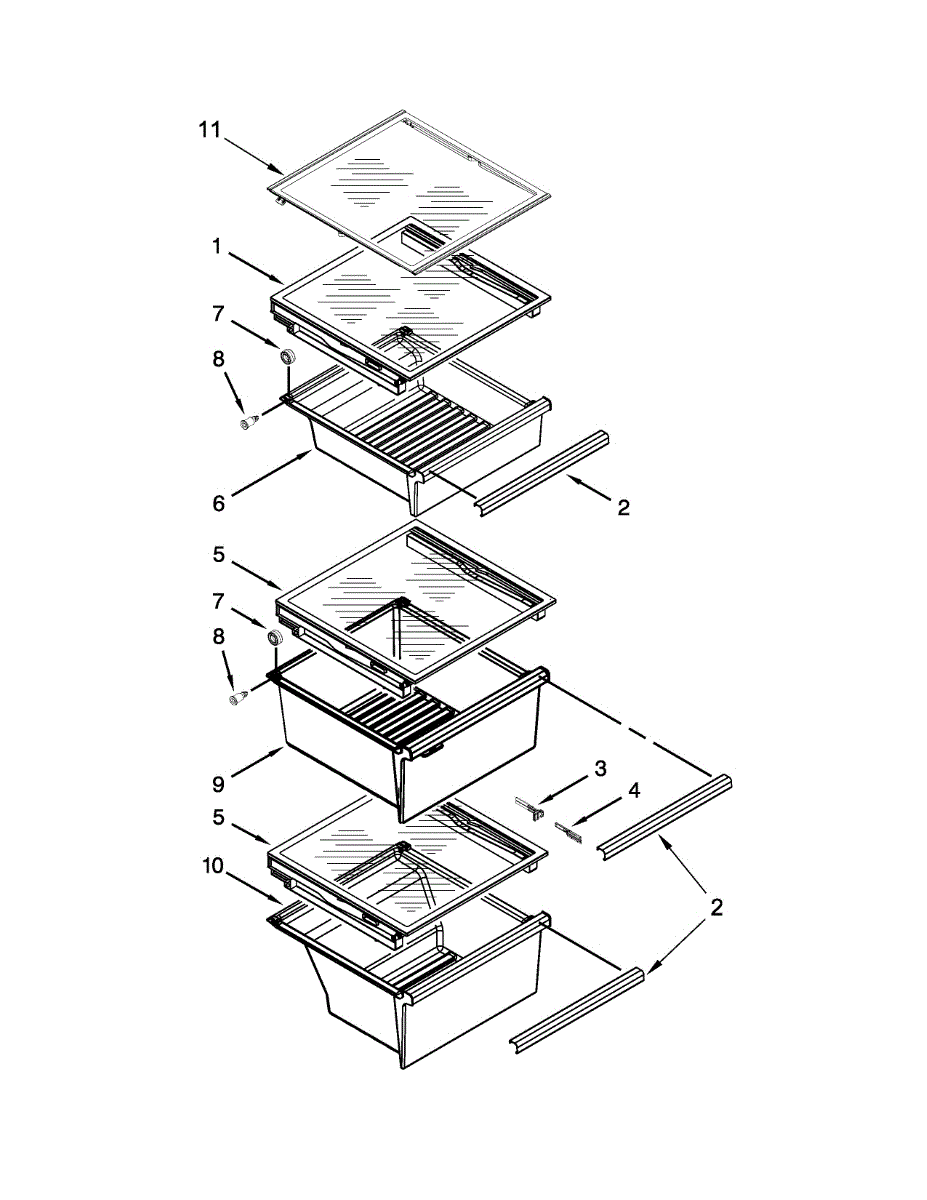 11
1
7
8
6
2
5
7
8
9
3
4
5
10
2