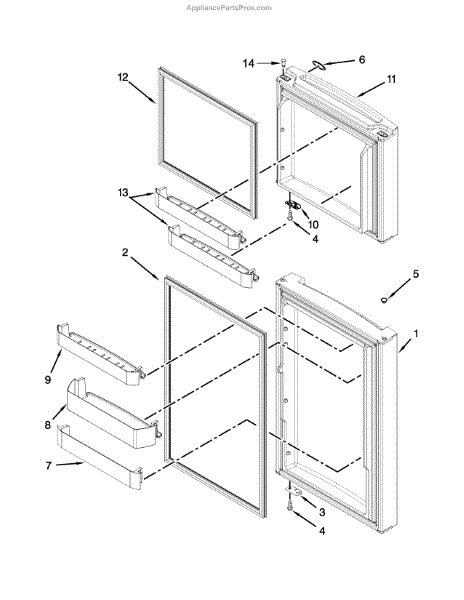 AppliancePartsPros.com

14
6
12
11
13
10
4
2
5
1
9
8
7
3
4