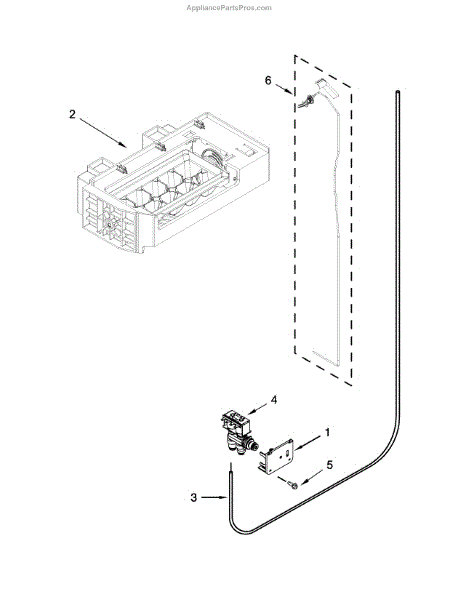 AppliancePartsPros.com

6

2

4

1

5

3