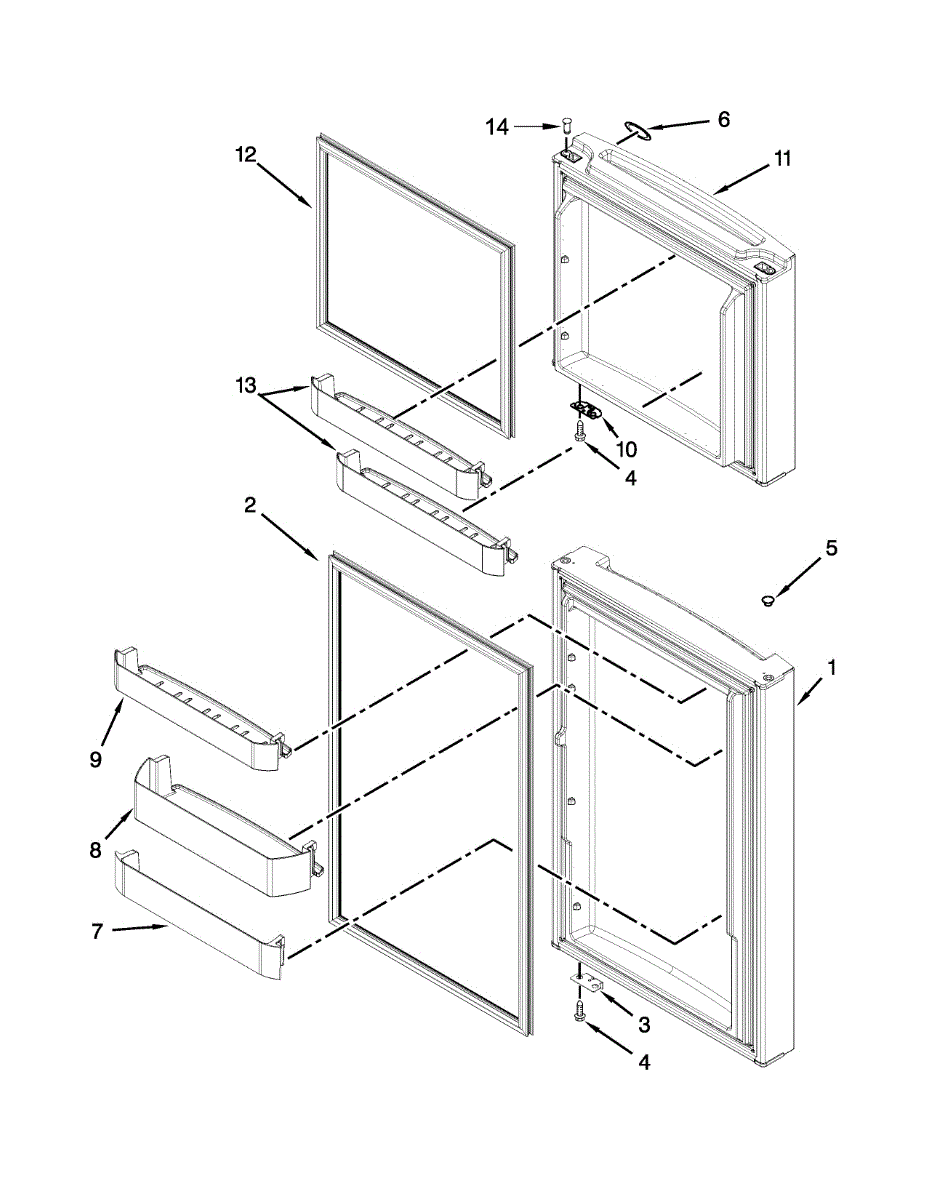 14
6
12
11
13
10
4
2
5
1
9
8
7
3
4