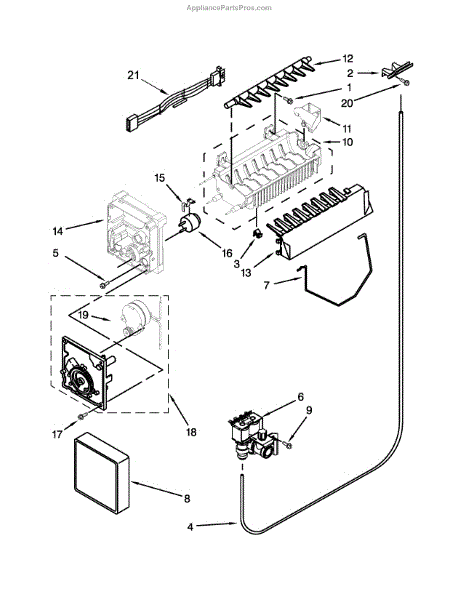 AppliancePartsPros.com

21
12
2
1
20
11
10
15
14
16
5
3
13
7
19
6
9
17
18
8
4