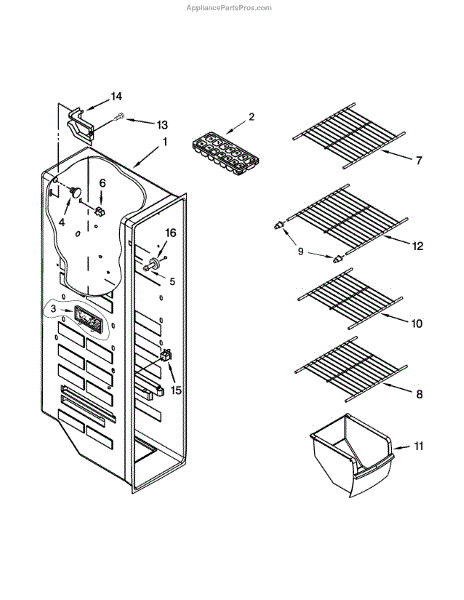 AppliancePartsPros.com

14
13
1
2
7
6
4
16
5
9
12
3
10
15
8
11