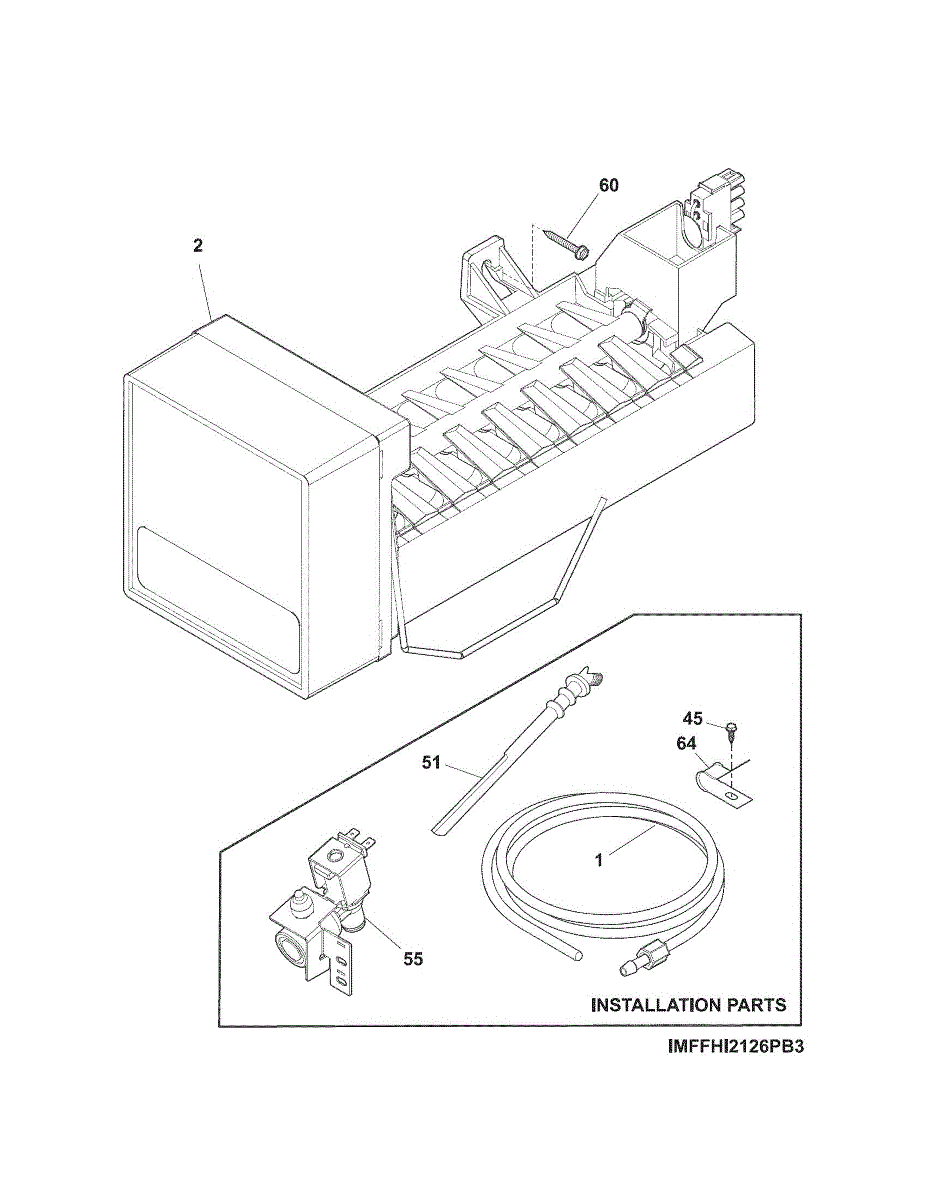 60

2

45

64

51

1

55

INSTALLATION PARTS

IMFFHI2126PB3