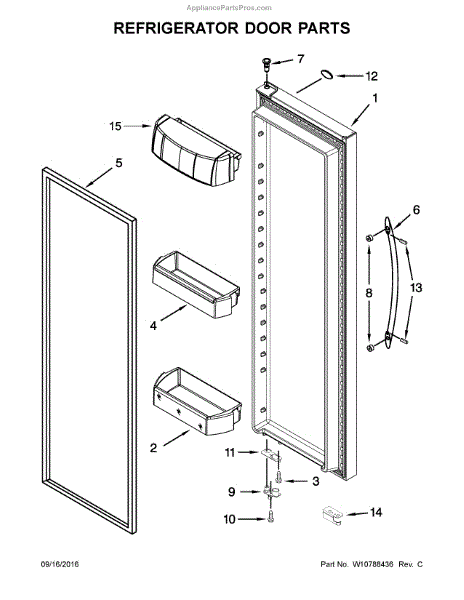 AppliancePartsPros.com

REFRIGERATOR DOOR PARTS

7
12
1
15
5
6
8
13
4
2
11
3
9
10
14

09/16/2016

Part No. W10788436 Rev. C