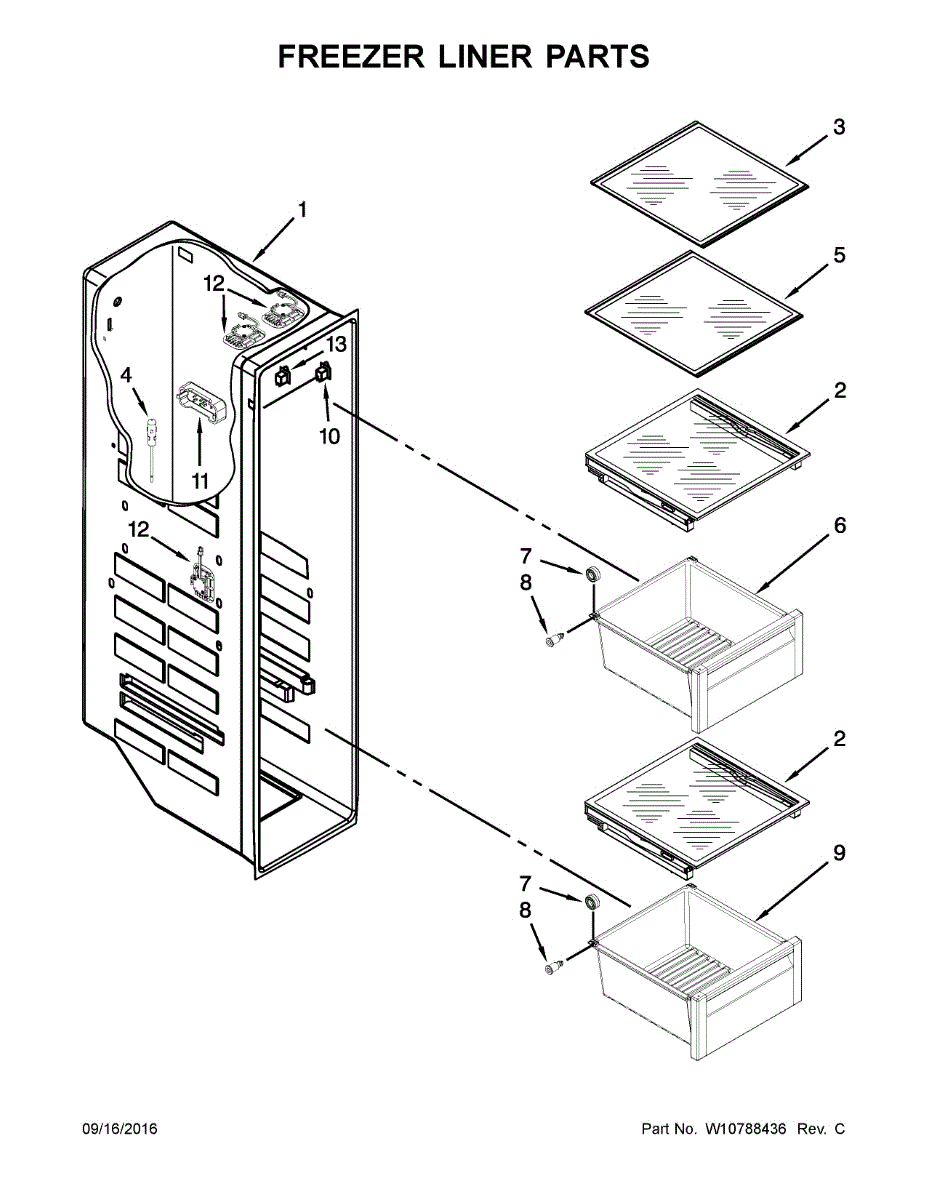 FREEZER LINER PARTS

1
12
13
4
10
11
12
3
5
2
6
7
8
2
9
7
8

09/16/2016

Part No. W10788436 Rev. C