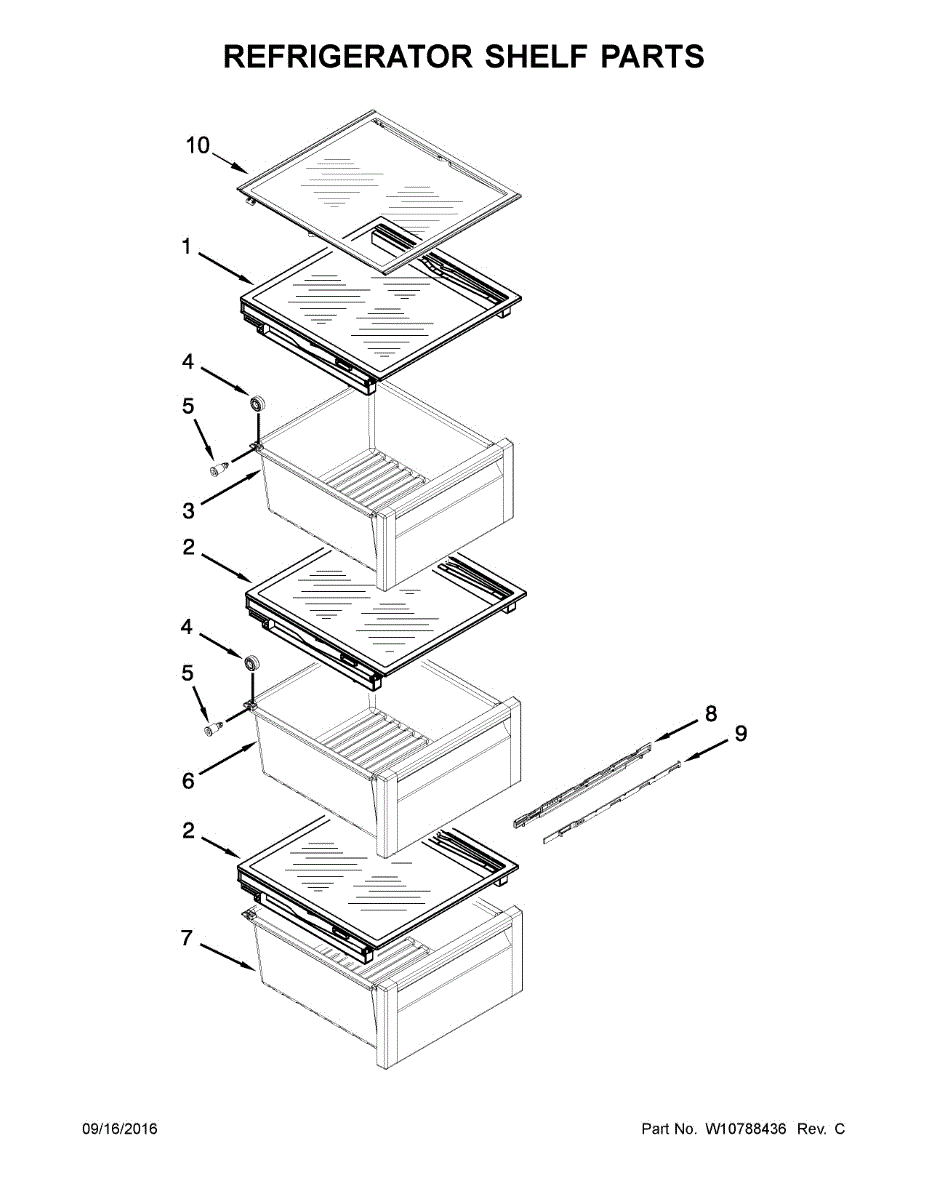 REFRIGERATOR SHELF PARTS

10
1
4
5
3
2
4
5
6
8
9
2
7

09/16/2016

Part No. W10788436 Rev. C