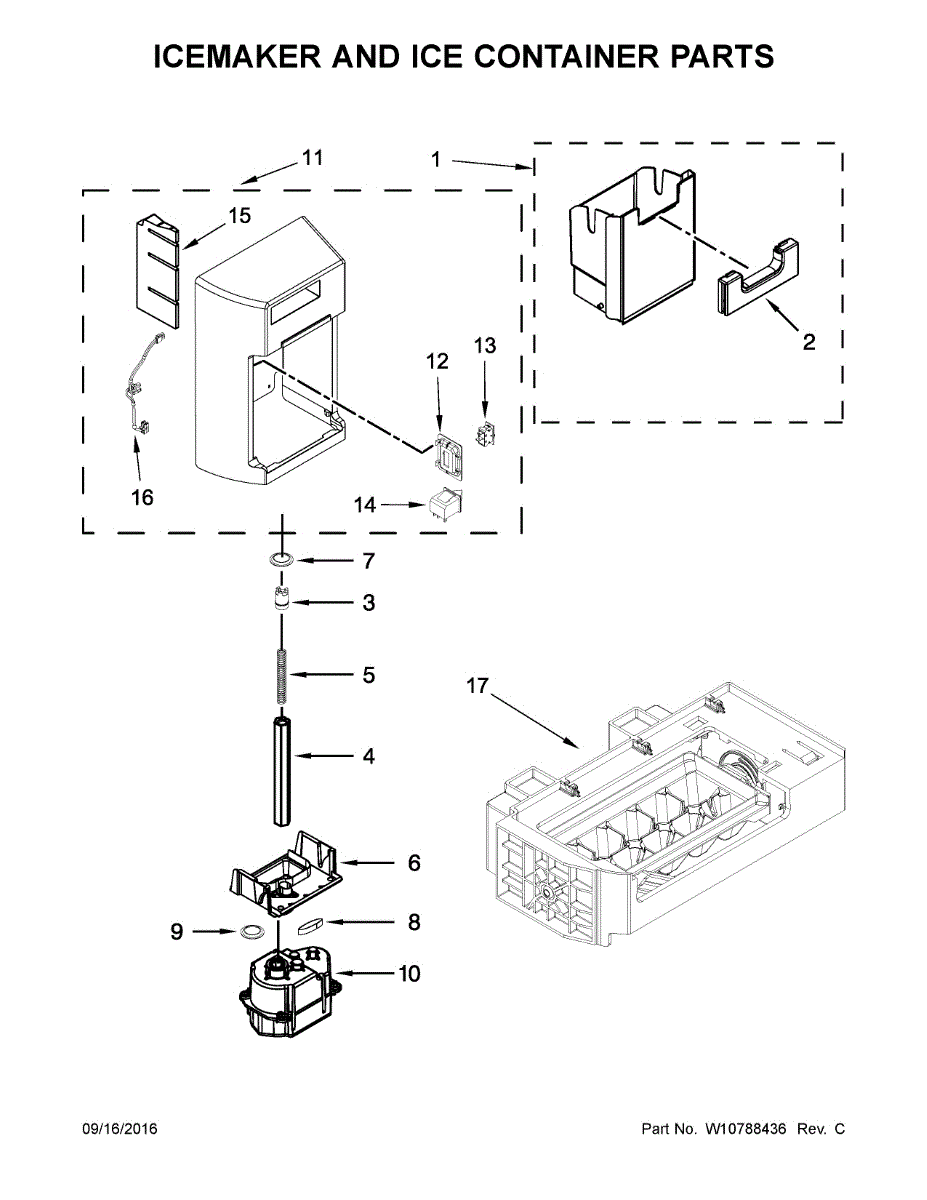 ICEMAKER AND ICE CONTAINER PARTS

11

1

15

2

12

13

16

14

7

3

5

17

4

6

9

8

10

09/16/2016

Part No. W10788436 Rev. C