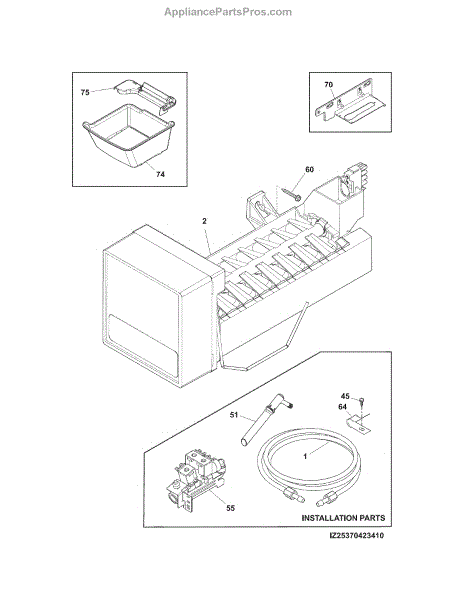 AppliancePartsPros.com

75

74

70

60

2

45

64

51

1

55

INSTALLATION PARTS

IZ25370423410