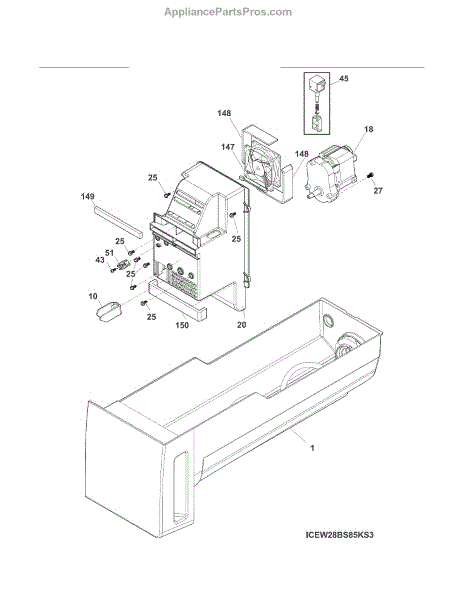 AppliancePartsPros.com

45

148

18

147

148

25

27

149

25

25

51

43

25

10

25

150

20

1

ICEW28BS85KS3