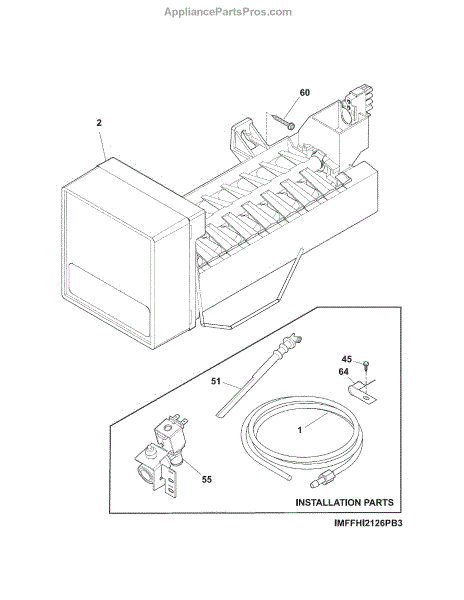 AppliancePartsPros.com

60

2

45

64

51

1

55

INSTALLATION PARTS

IMFFHI2126PB3