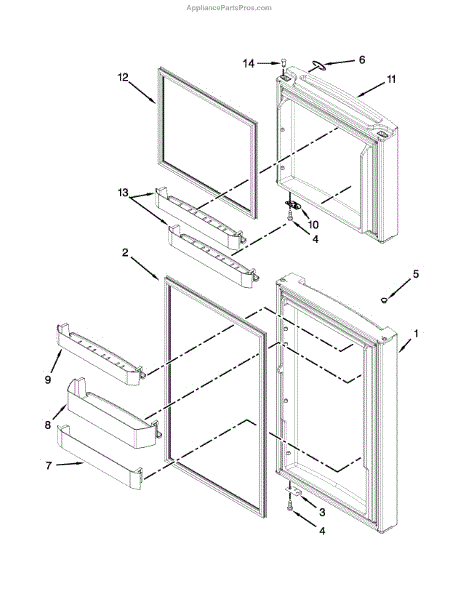 AppliancePartsPros.com

14
6
12
11
13
10
4
2
5
1
9
8
7
3
4