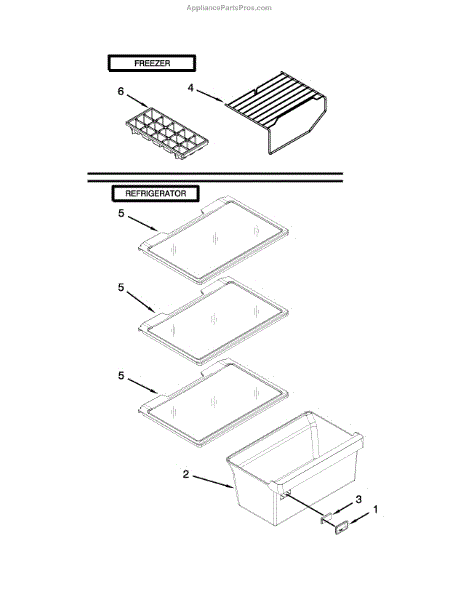 AppliancePartsPros.com

FREEZER

6

4

REFRIGERATOR

5

5

5

2

3

1