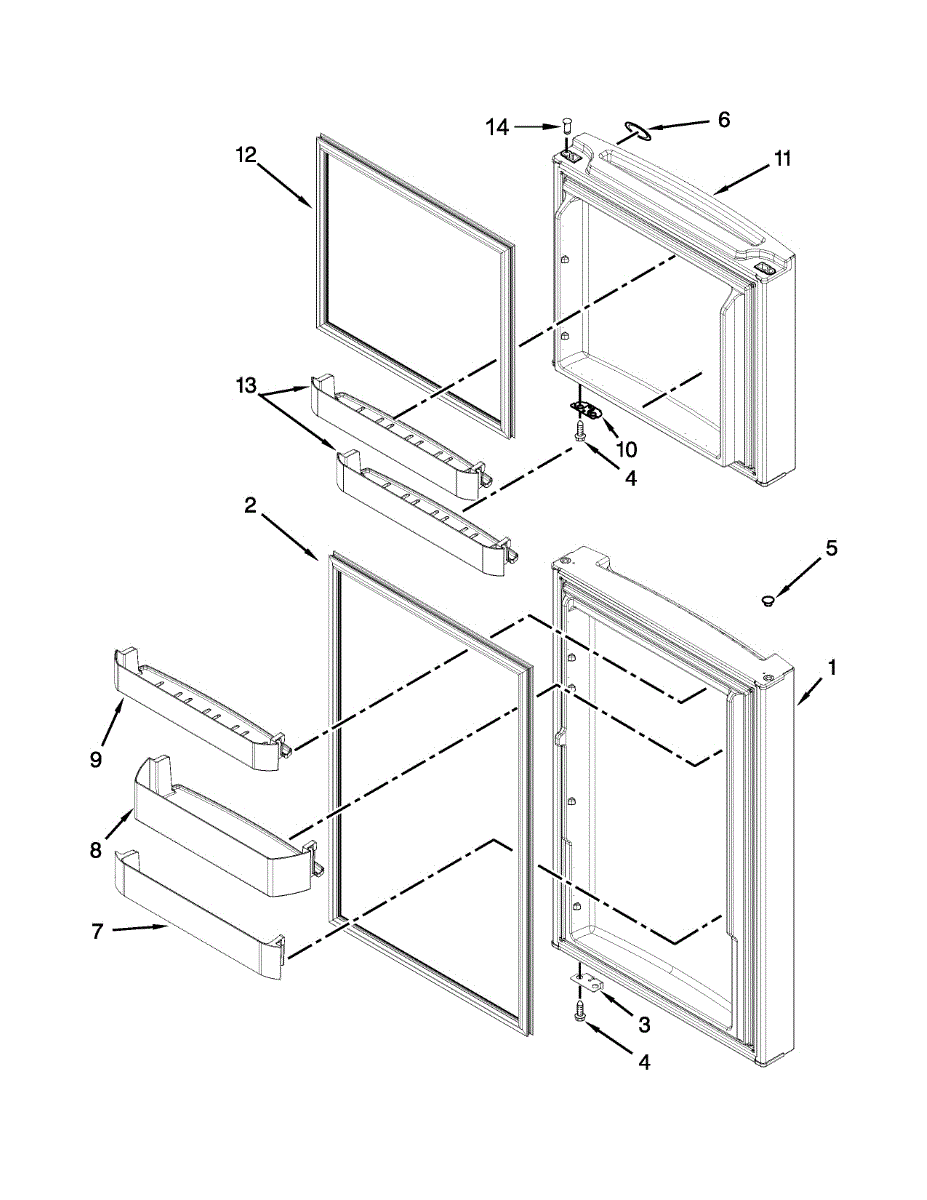 14
6
12
11
13
10
4
2
5
1
9
8
7
3
4