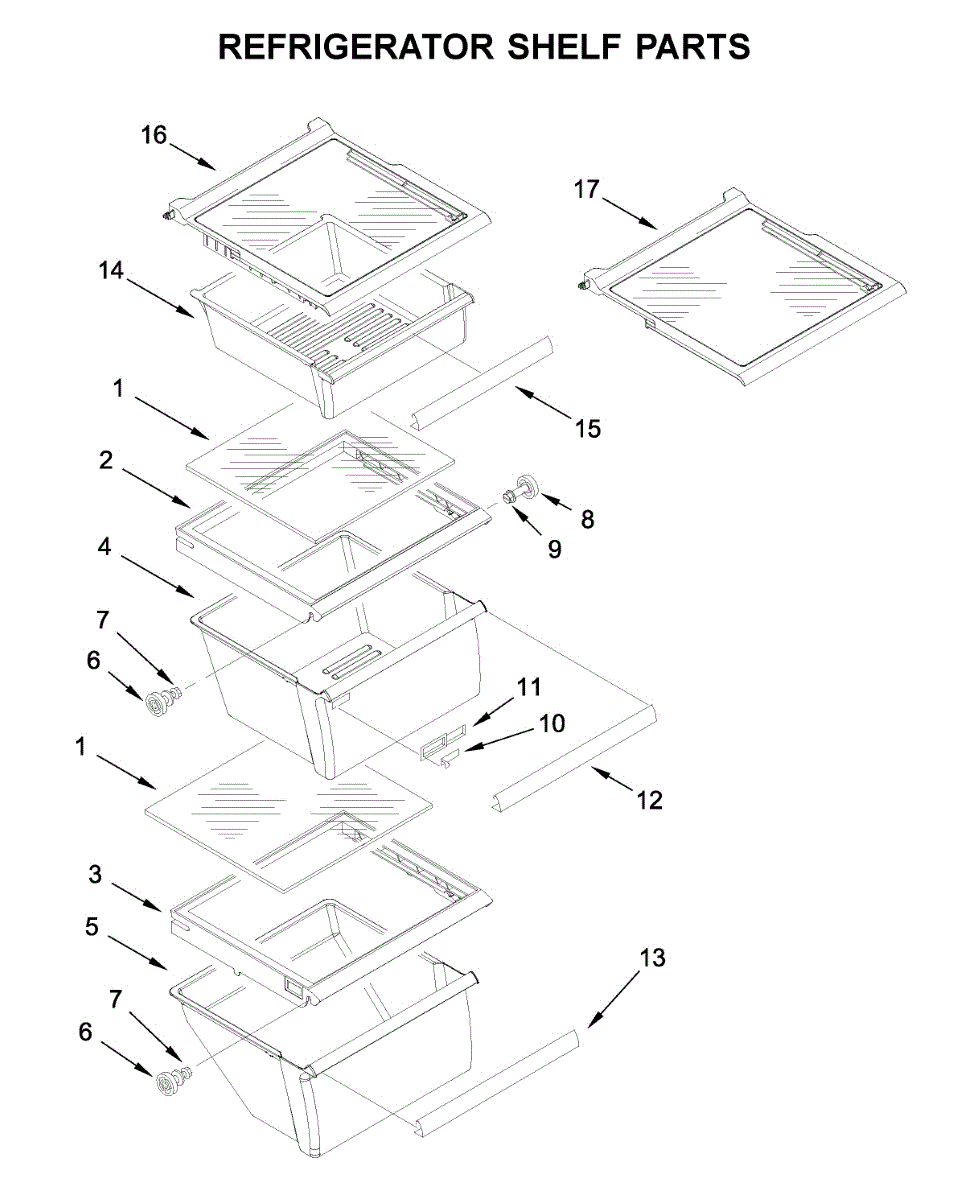 REFRIGERATOR SHELF PARTS

16
17
14
1
15
2
8
9
4
7
6
11
10
1
12
3
5
13
7
6