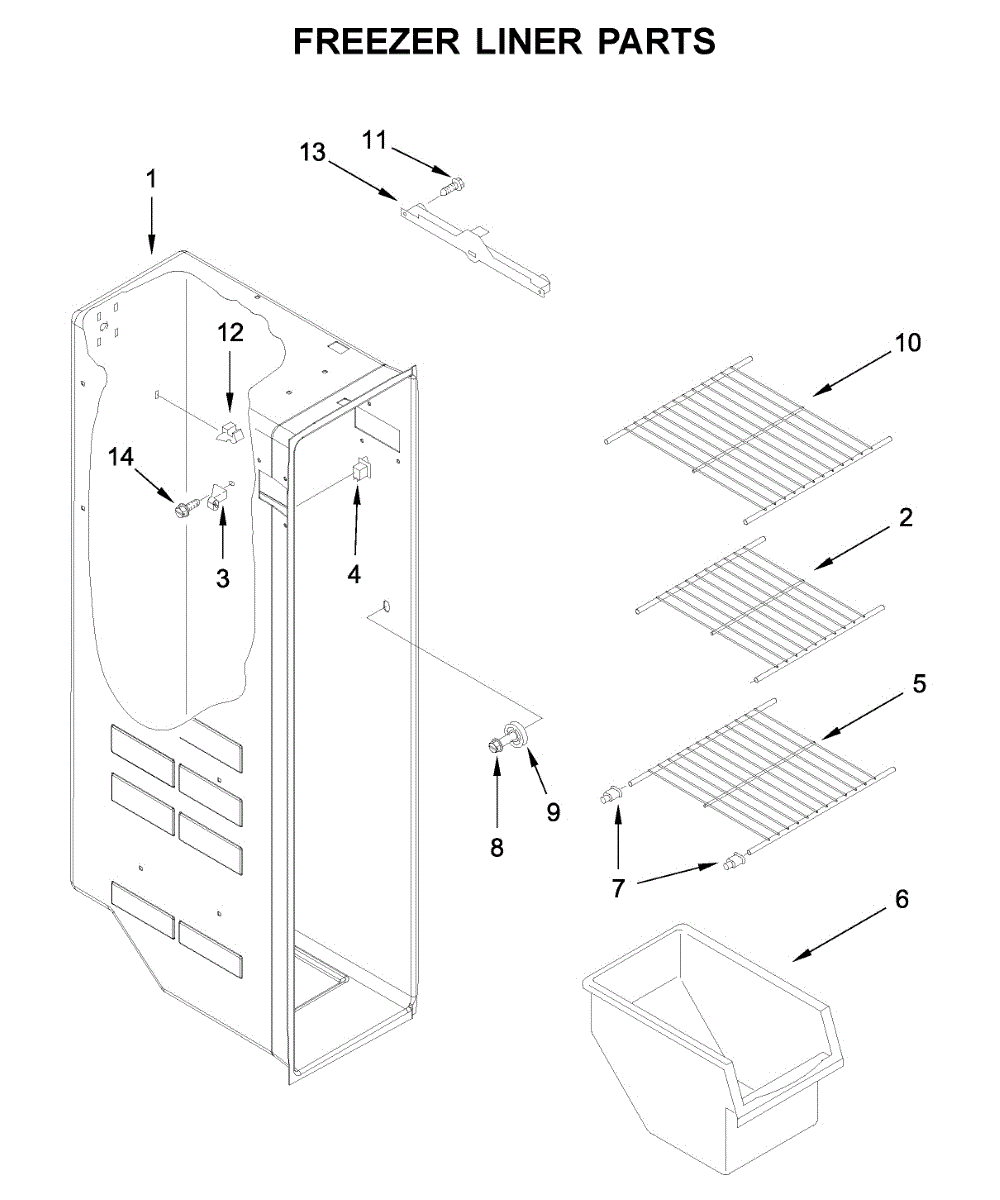 FREEZER LINER PARTS

1
13
11
12
10
14
3
4
2
5
9
8
7
6