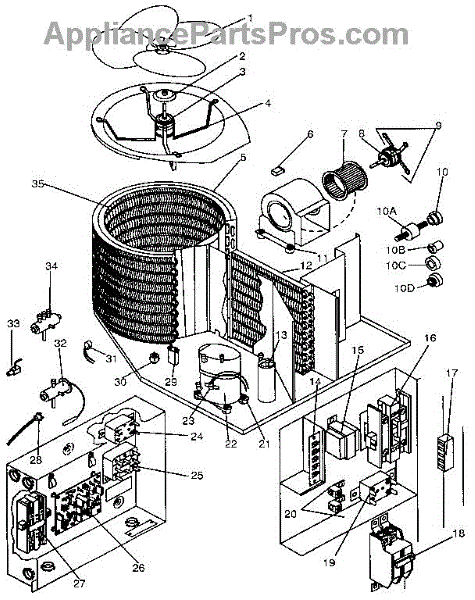 AppliancePartsPros.com

1
2
3
4
5
6
7
8
9
10
10A
10B
10C
10D
11
12
13
14
15
16
17
18
19
20
21
22
23
24
25
26
27
28
29
30
31
32
33
34
35