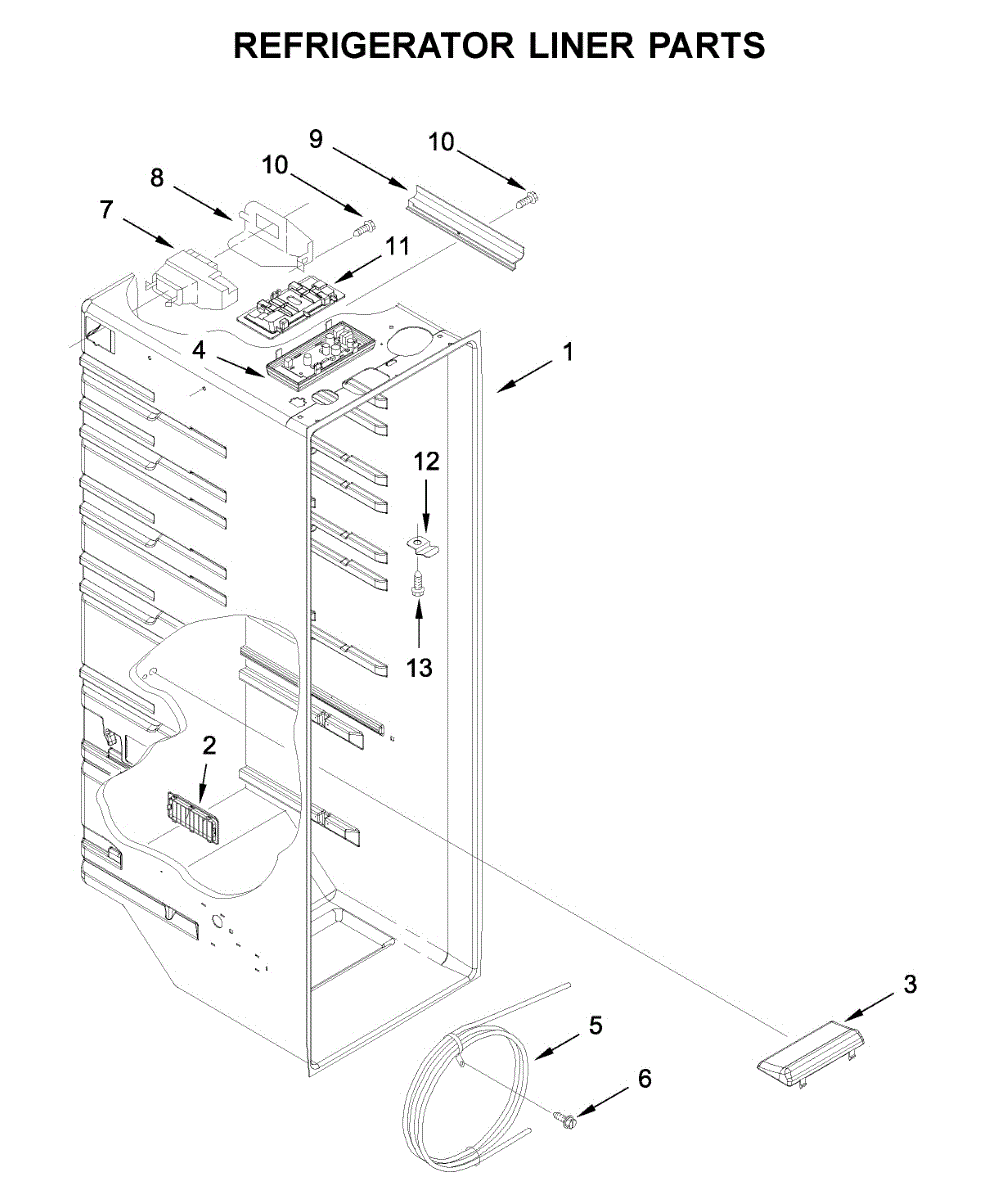 REFRIGERATOR LINER PARTS

9
10
10
8
7
11
4
1
12
13
2
3
5
6