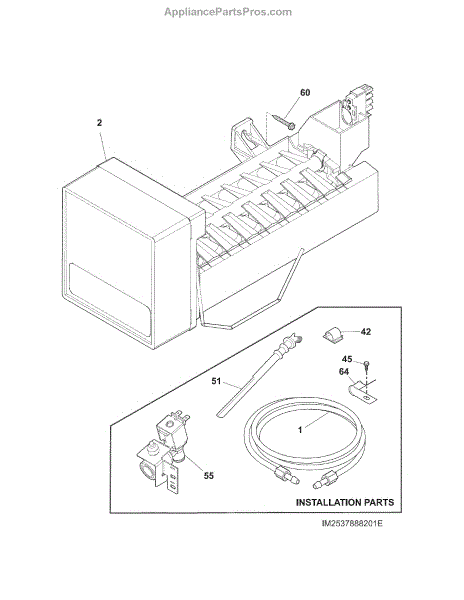 AppliancePartsPros.com

60

2

42

45

64

51

1

55

INSTALLATION PARTS

IM2537888201E