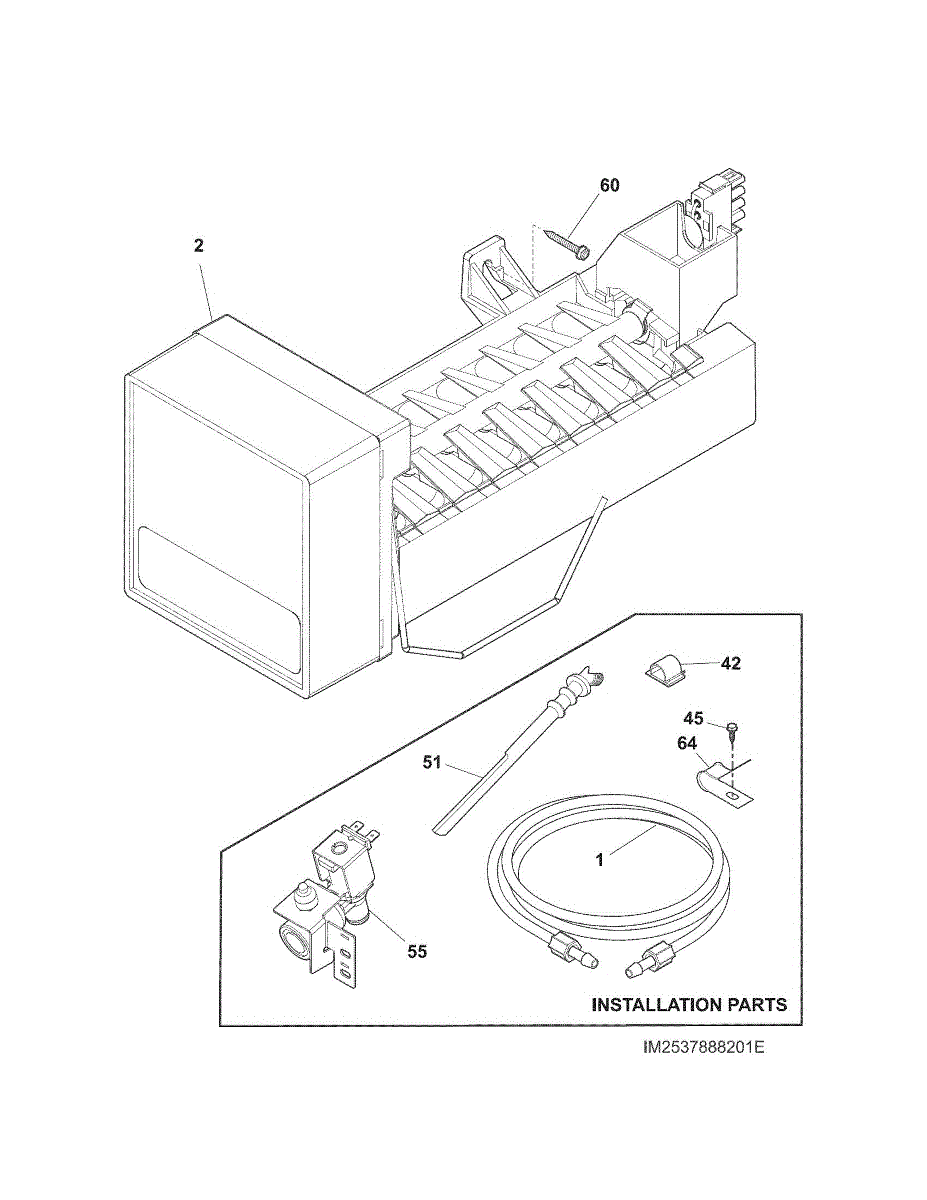 60

2

42

45

64

51

1

55

INSTALLATION PARTS

IM2537888201E