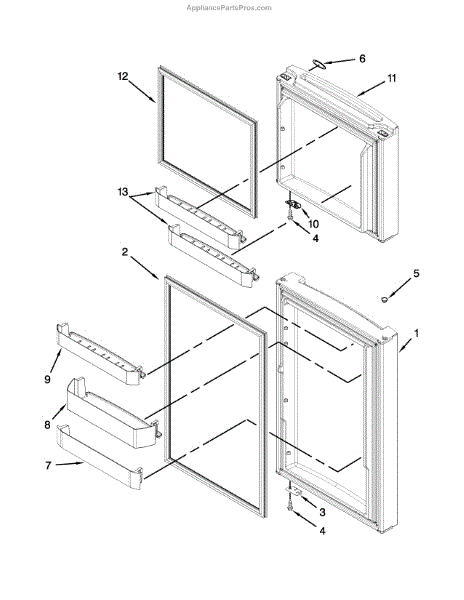 AppliancePartsPros.com

6
12
11
13
10
4
2
5
1
9
8
7
3
4