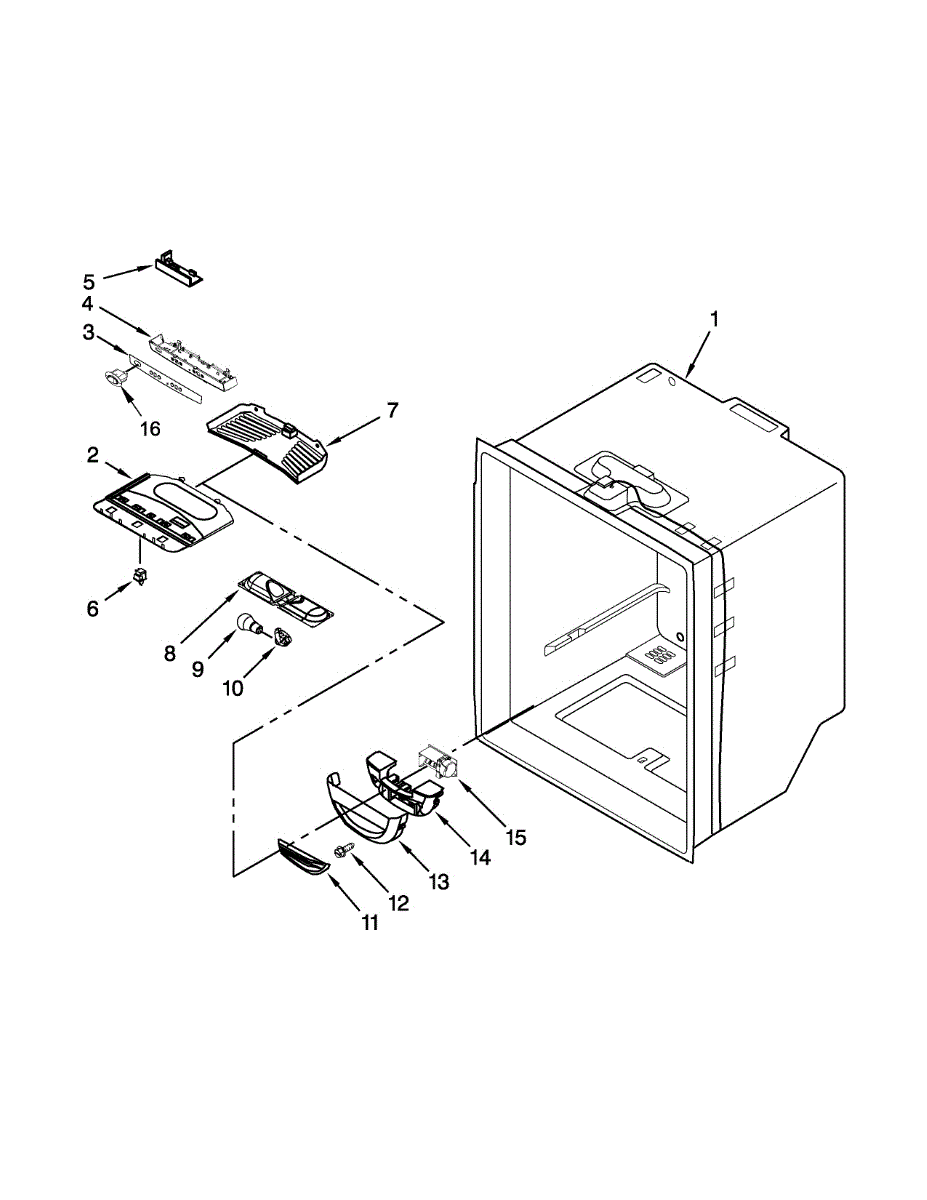 5
4
3
16
1
7
2
6
8
9
10
15
14
13
12
11