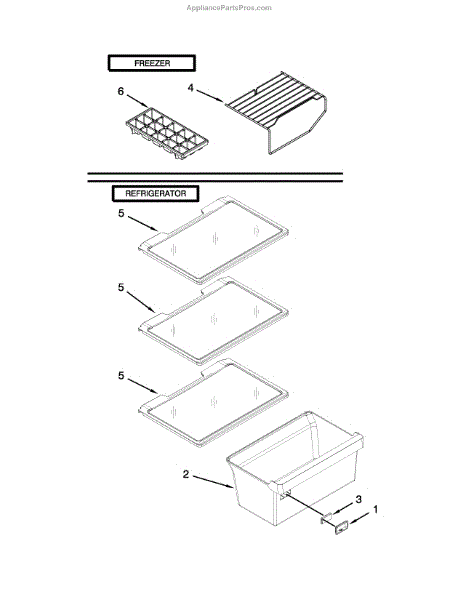 AppliancePartsPros.com

FREEZER

6

4

REFRIGERATOR

5

5

5

2

3

1