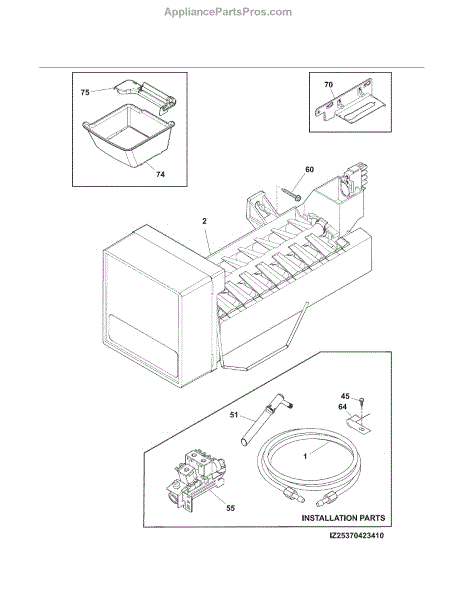 AppliancePartsPros.com

75

74

70

60

2

45

64

51

1

55

INSTALLATION PARTS

IZ25370423410