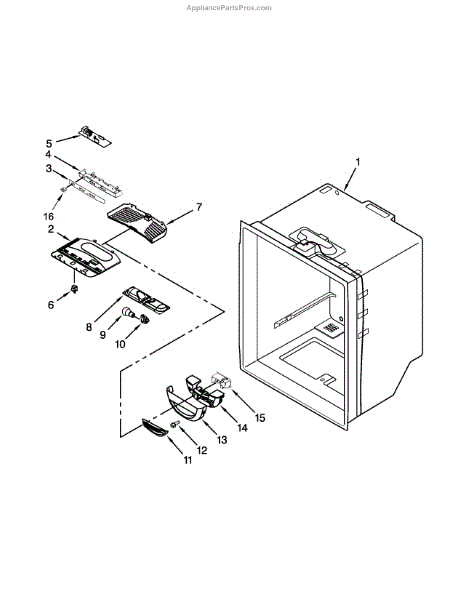 AppliancePartsPros.com

5
4
3
16
2
7
1
6
8
9
10
15
14
13
12
11