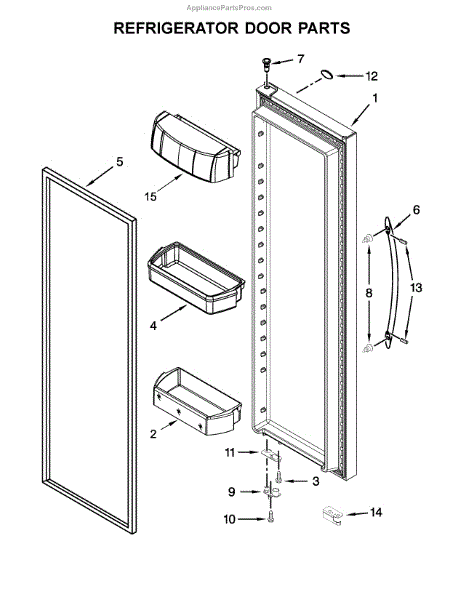 AppliancePartsPros.com

REFRIGERATOR DOOR PARTS

7
12
1
5
15
6
8
13
4
2
11
3
9
10
14