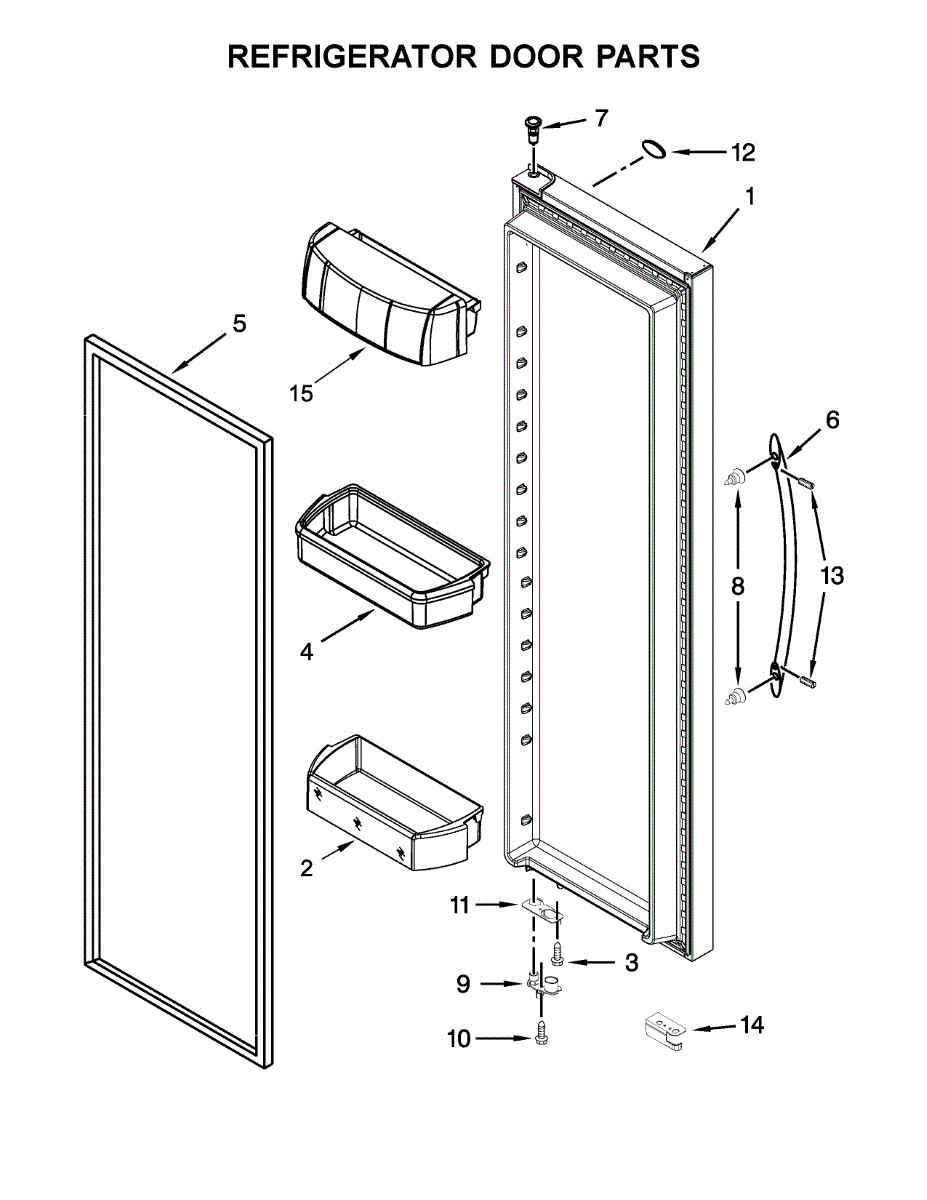 REFRIGERATOR DOOR PARTS

7
12
1
5
15
6
8
13
4
2
11
3
9
10
14