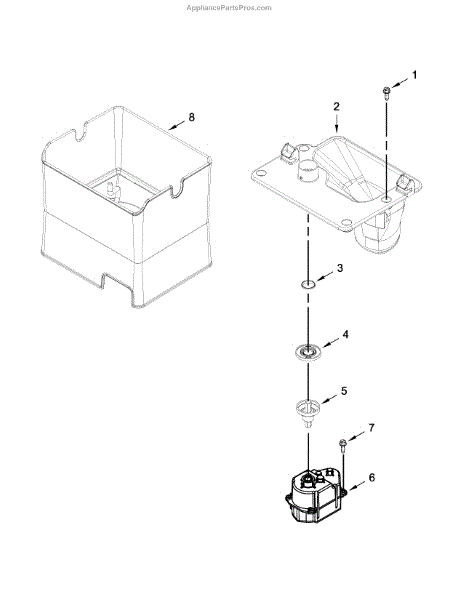 AppliancePartsPros.com

1

2

8

3

4

5

7

6