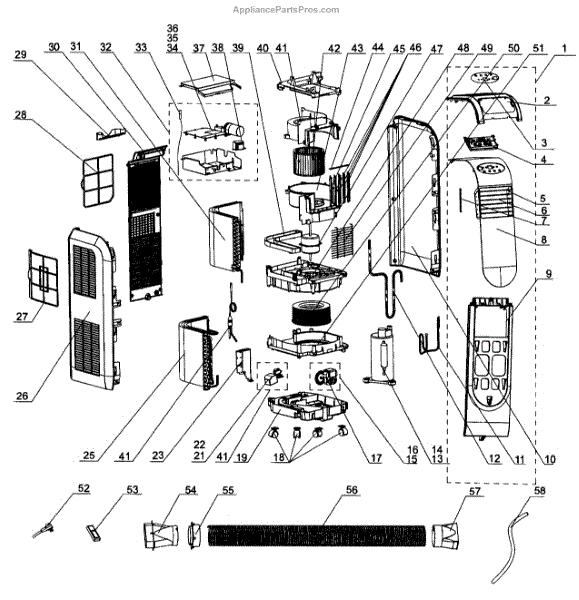 AppliancePartsPros.com

36
35
34
29 30 31 32 33 37 38 39 40 41 42 43 44 45 46 47 48 49 50 51 1

28
2
3
4
5
6
7
8
9
27
26
25 41 23 22 21 41 19 18 17 16 15 14 13 12 11 10

52 53 54 55 56 57 58