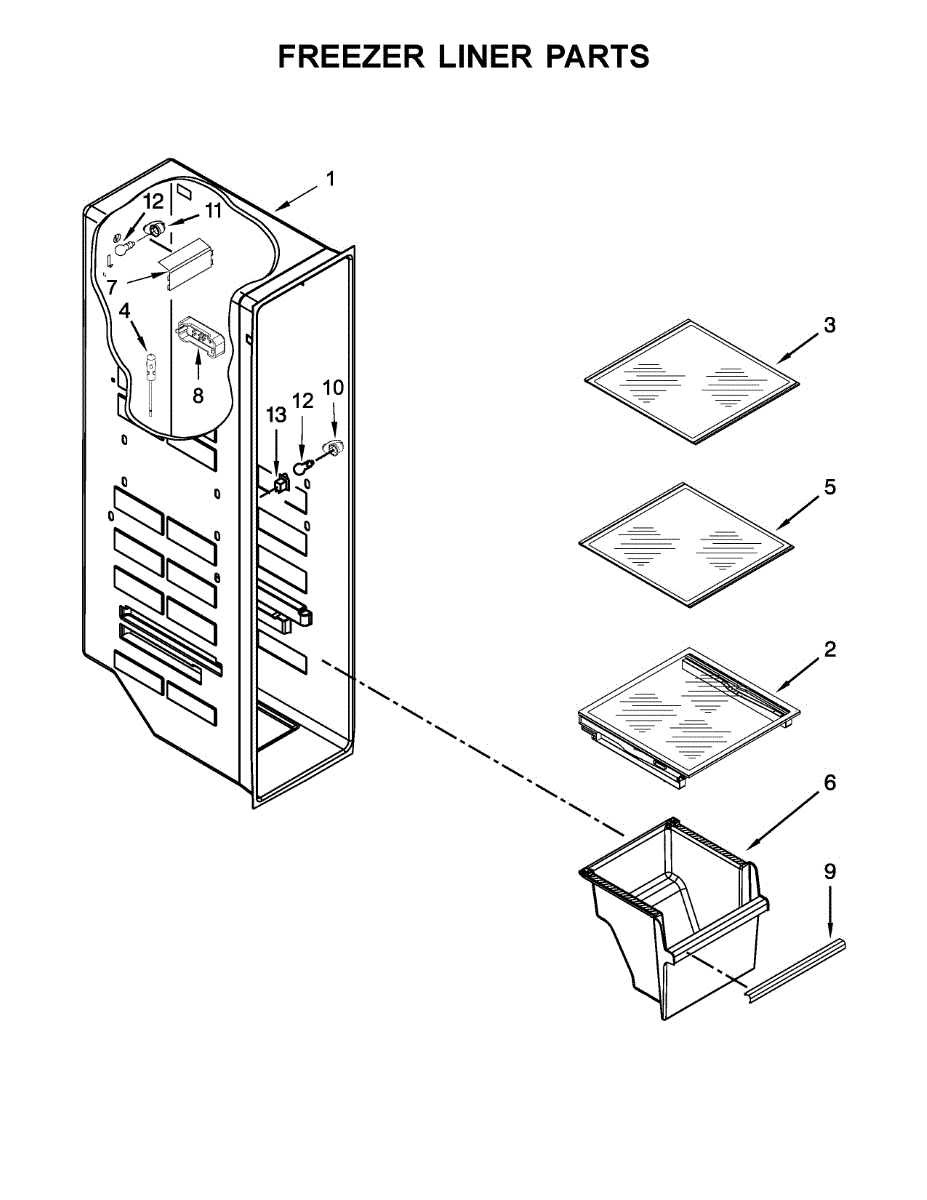 FREEZER LINER PARTS

1
12
11
7
4
8
13
12
10
3
5
2
6
9