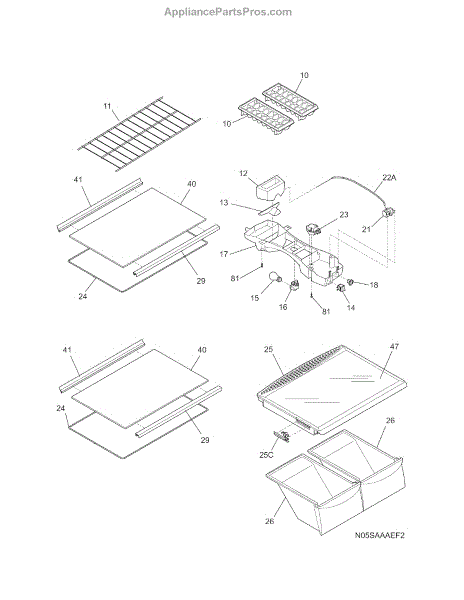 AppliancePartsPros.com

10
11
10
12
22A
41
40
13
23
21
17
29
81
18
24
15
16
14
81

41
40
25
47
24
29
26
25C
26
N05SAAAEF2